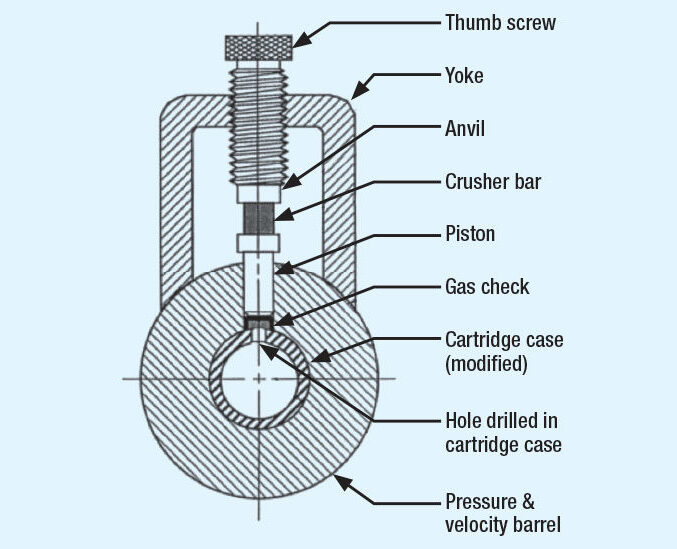 Thumb screw
Yoke
Anvil
Crusher bar
Piston
Gas check
Cartridge case (modified)
Hole drilled in cartridge case
Pressure & velocity barrel